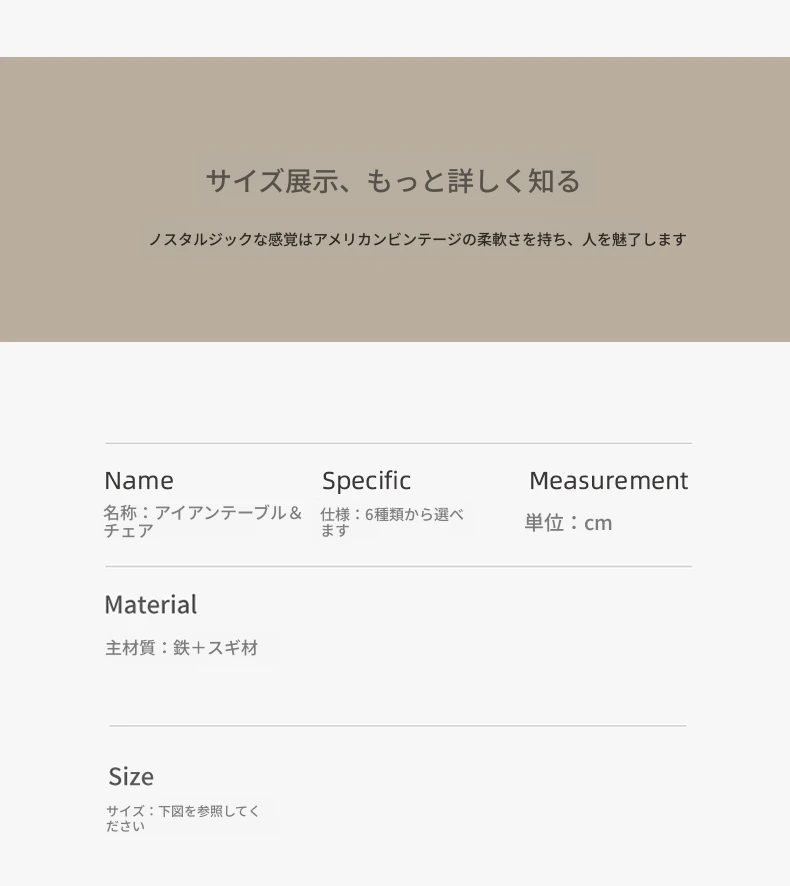 サイズ展示、もっと詳しく知る

ノスタルジックな感覚はアメリカンビンテージの柔軟さを持ち、人を魅了します

Name
名称：アイアンテーブル＆チェア

Specific
仕様：6種類から選べます

Measurement
単位：cm

Material
主材質：鉄＋スギ材

Size
サイズ：下図を参照してください